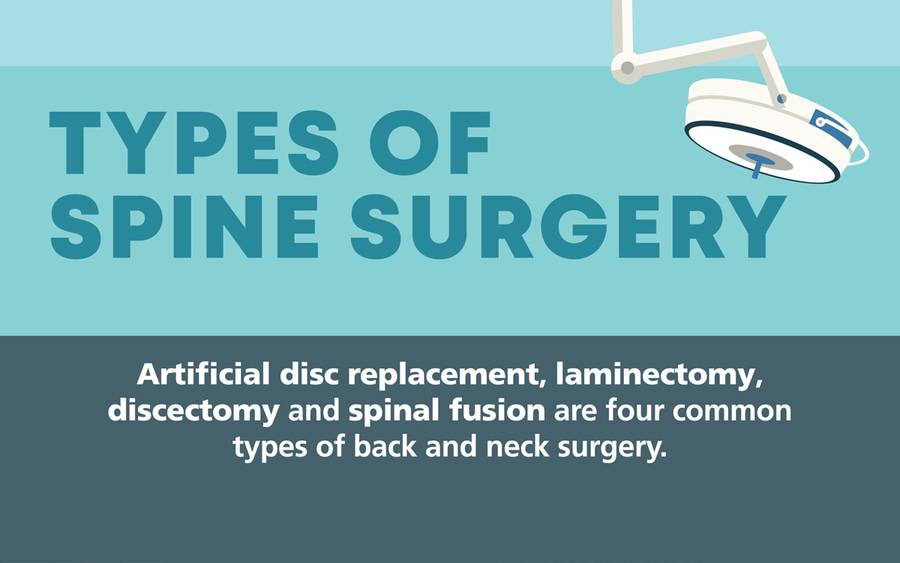 TYPES OF
SPINE SURGERY

Artificial disc replacement, laminectomy, discectomy and spinal fusion are four common types of back and neck surgery.