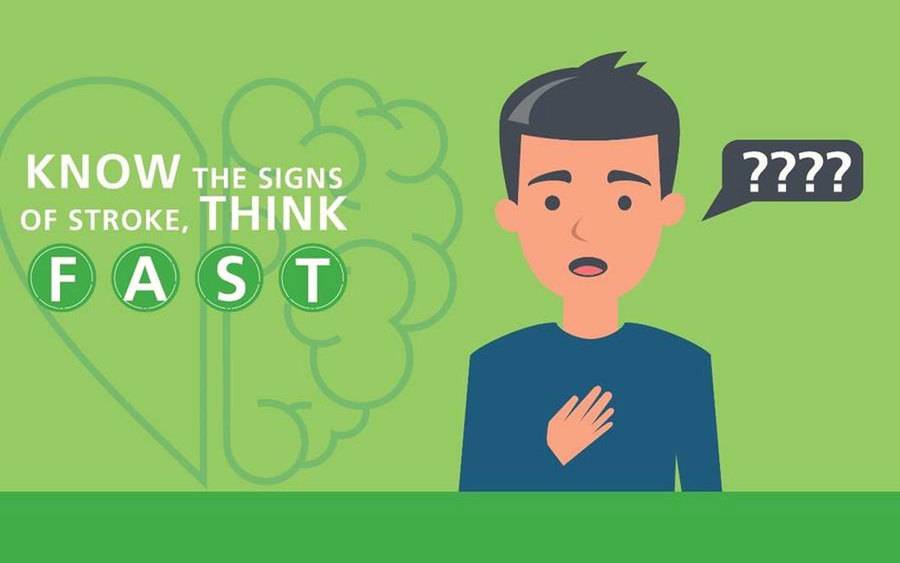 KNOW THE SIGNS OF STROKE, THINK
F A S T

????