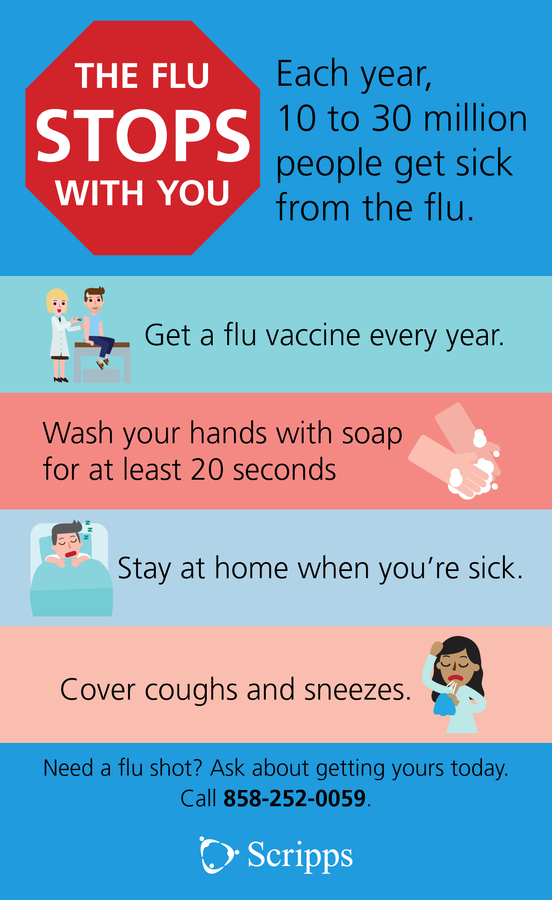 THE FLU STOPS WITH YOU

Each year, 10 to 30 million people get sick from the flu.

Get a flu vaccine every year.

Wash your hands with soap for at least 20 seconds

Stay at home when you're sick.

Cover coughs and sneezes.

Need a flu shot? Ask about getting yours today. Call 858-252-0059.

Scripps