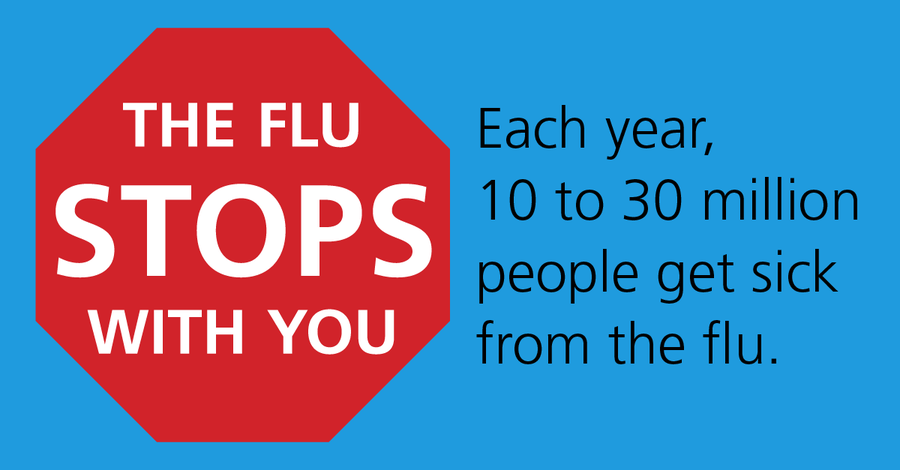 THE FLU
STOPS
WITH YOU

Each year, 10 to 30 million people get sick from the flu.